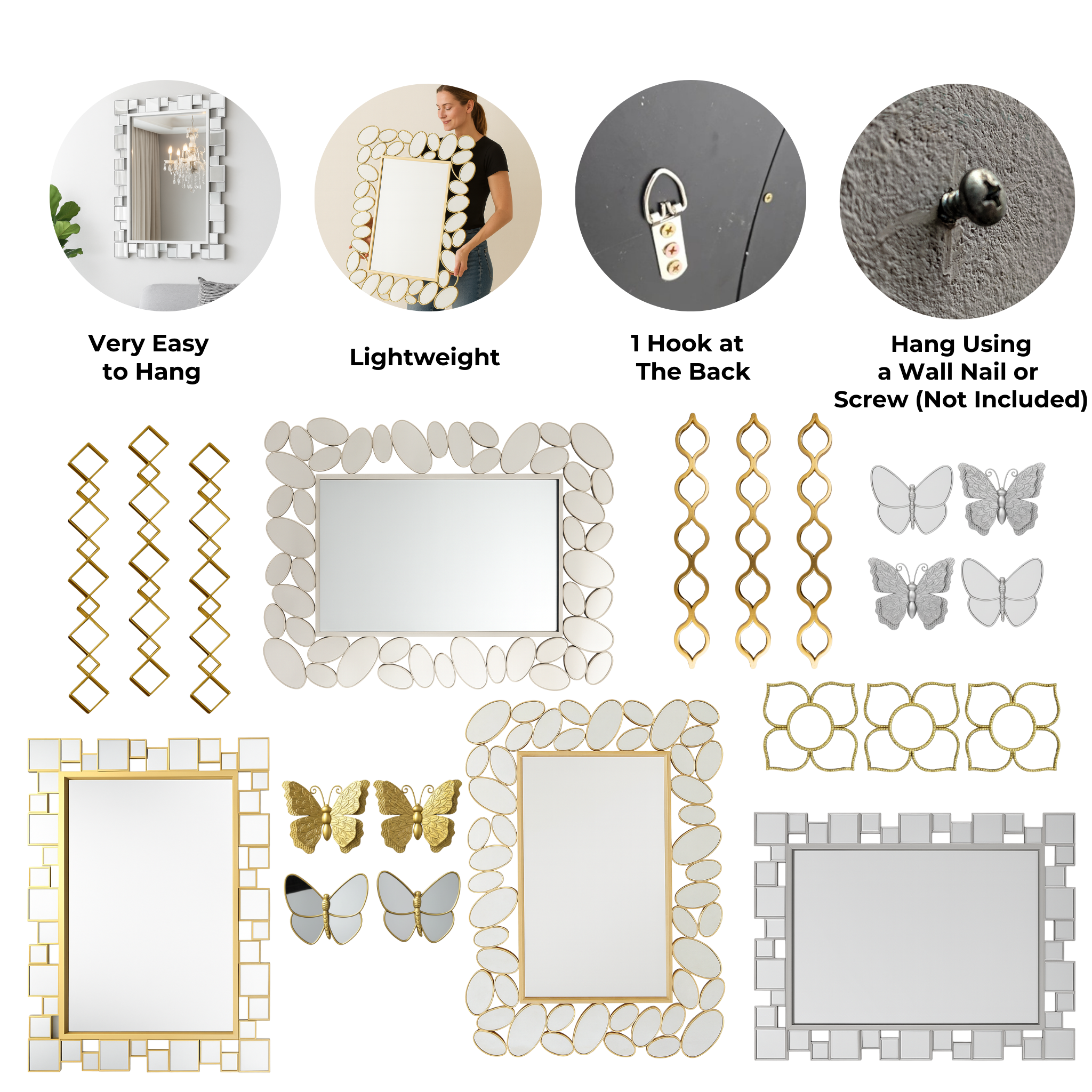 Very Easy to Hang

Lightweight

1 Hook at The Back

Hang Using a Wall Nail or Screw (Not Included)